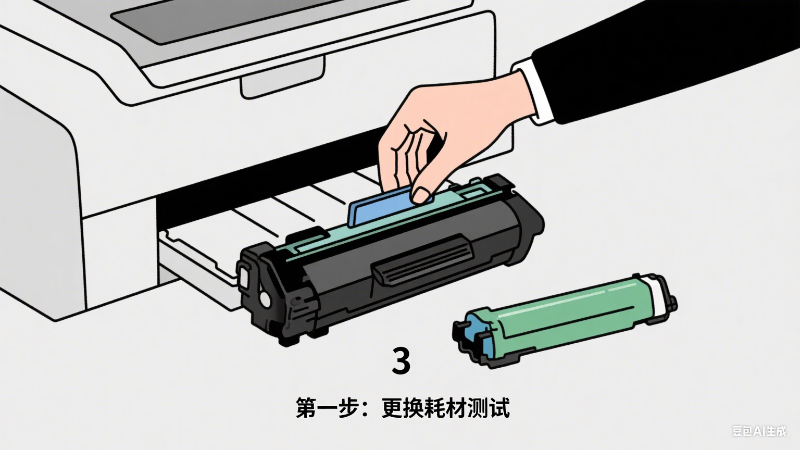 3

第一步：更换耗材测试

豆包AI生成